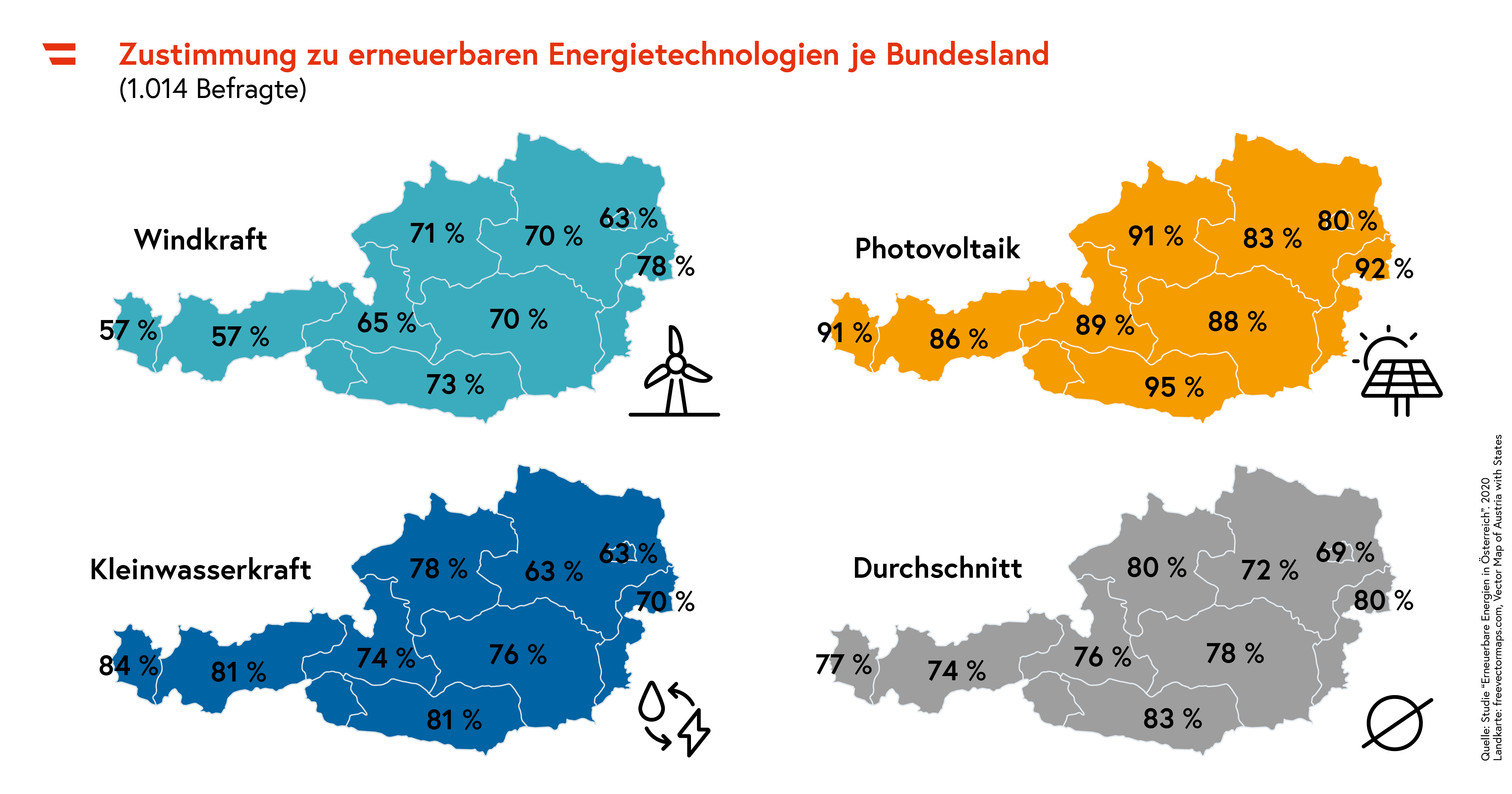 Zustimmung zu erneuerbaren Energietechnologien je Bundesland
(1.014 Befragte)

Windkraft

71 %
70 %
63 %
78 %
57 %
57 %
65 %
70 %
73 %

Photovoltaik

91 %
83 %
80 %
92 %
91 %
86 %
89 %
88 %
95 %

Kleinwasserkraft

78 %
63 %
63 %
70 %
84 %
81 %
74 %
76 %
81 %

Durchschnitt

80 %
72 %
69 %
80 %
77 %
74 %
76 %
78 %
83 %

Quelle: Studie "Erneuerbare Energien in Österreich", 2020
Landkarte: freevectormaps.com, Vector Map of Austria with States